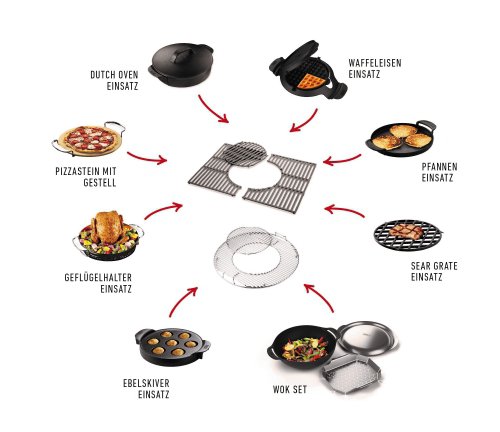 DUTCH OVEN
EINSATZ

WAFFELEISEN
EINSATZ

PIZZASTEIN MIT
GESTELL

PFANNEN
EINSATZ

GEFLÜGELHALTER
EINSATZ

SEAR GRATE
EINSATZ

EBELSKIVER
EINSATZ

WOK SET